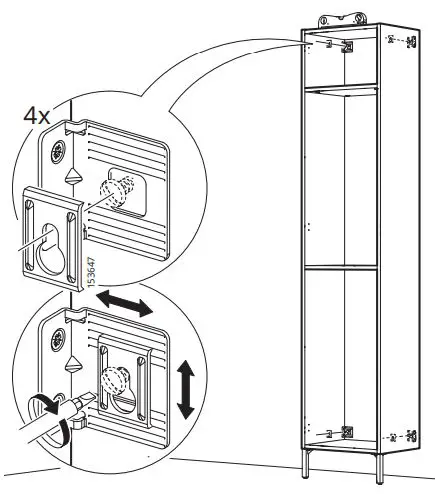 4x

153647