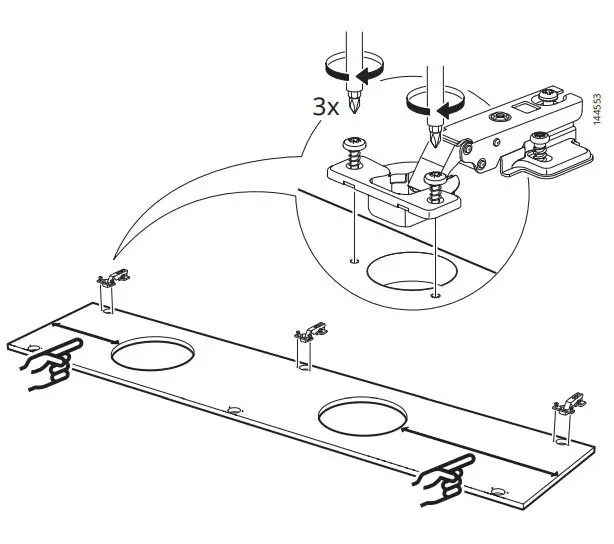 3x

144553