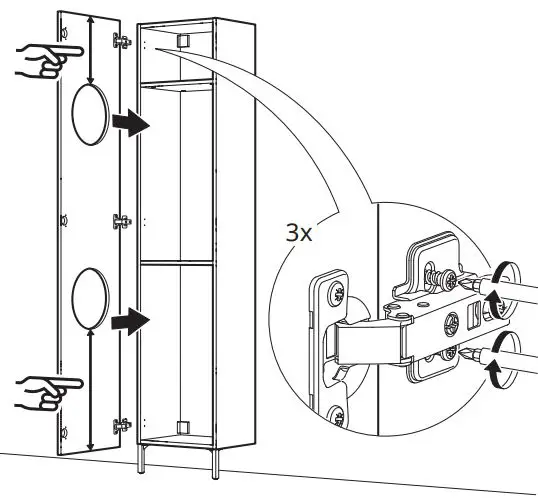 3x