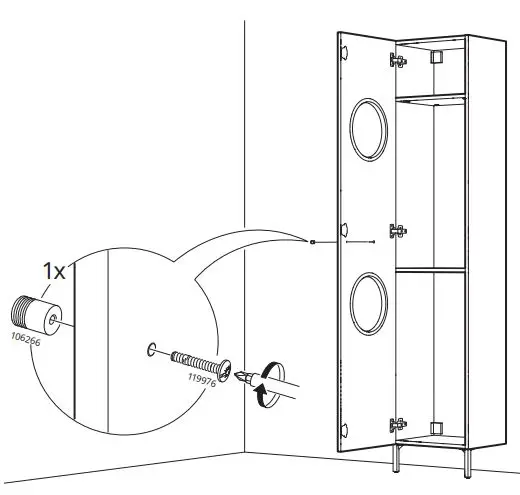 1x
106266
119976