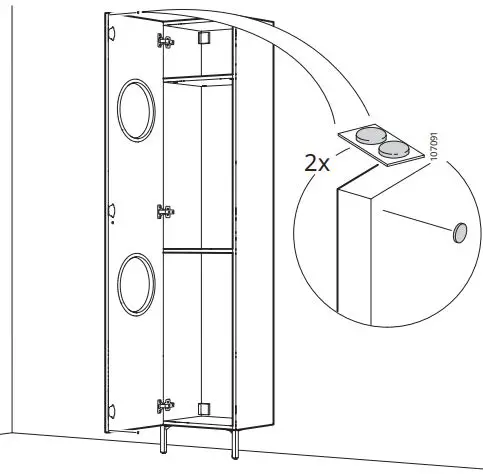 2x
107091