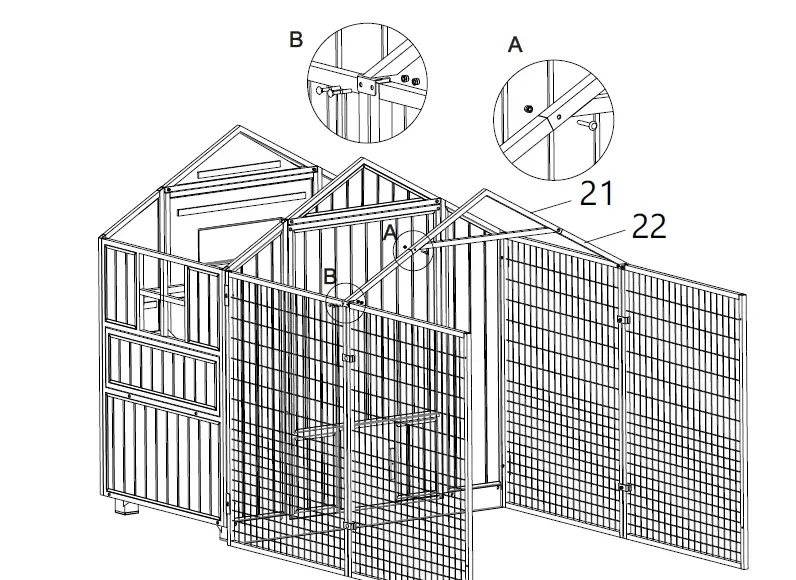 B

A

21

22

A

B