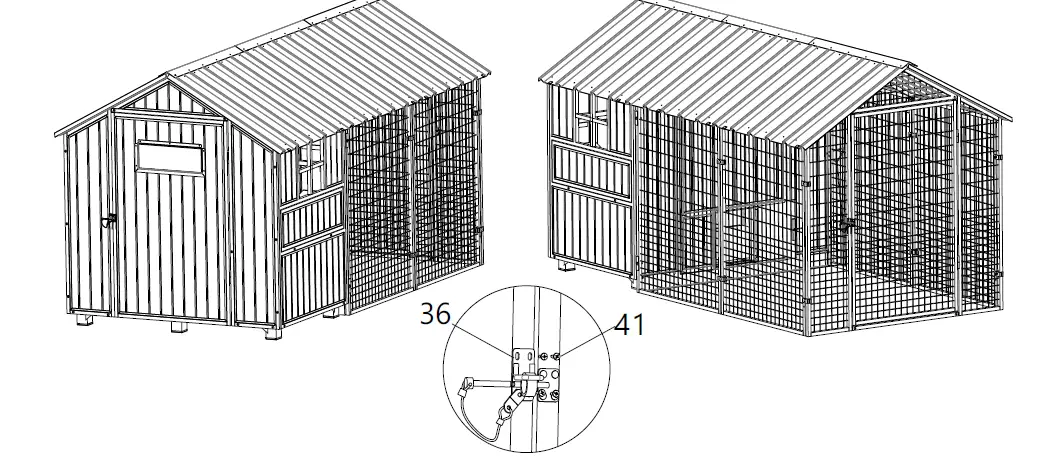 36
41