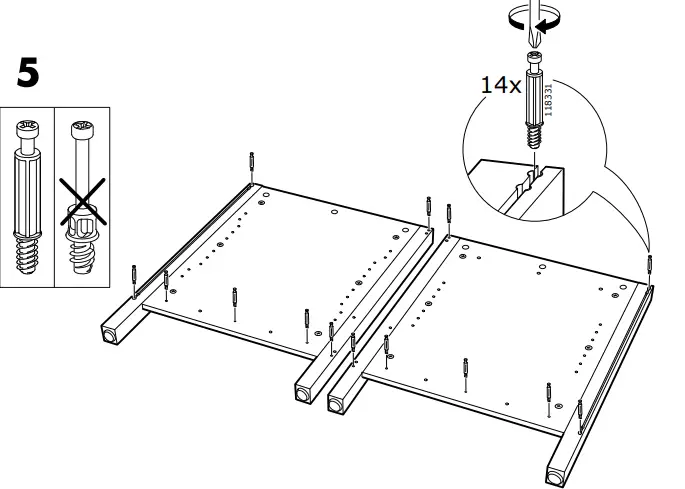 5

14x

118331