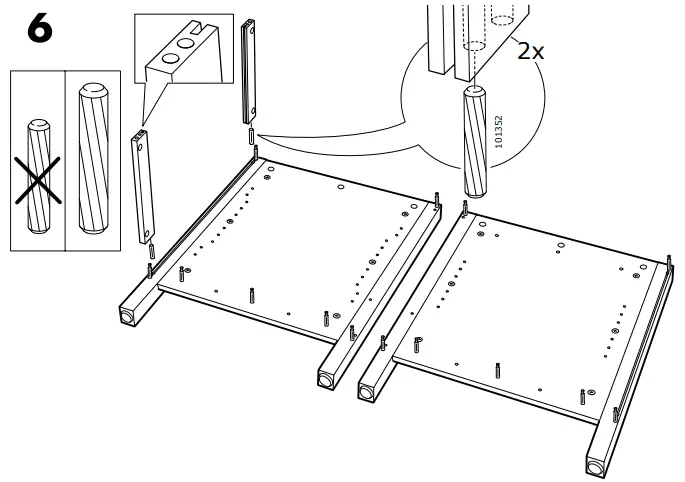 6

2x

101352