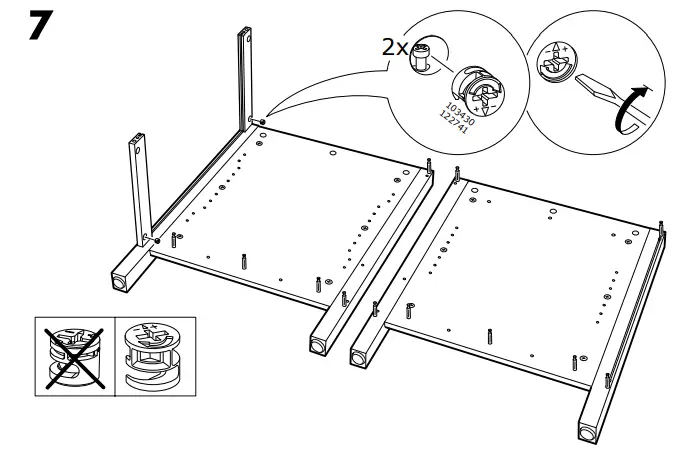 7

2x

103430
122741