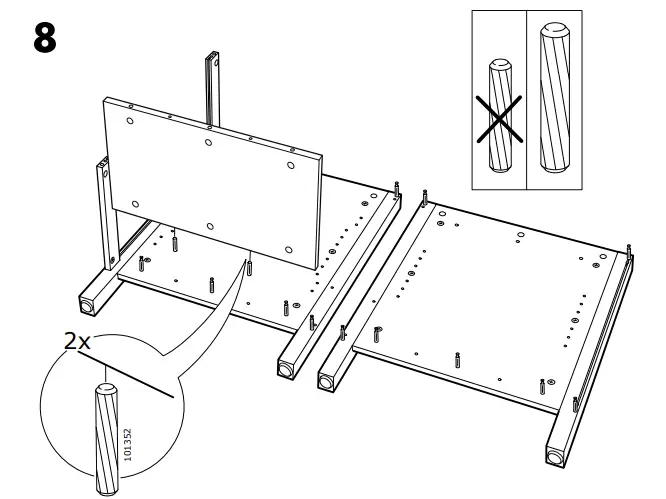 8

2x

101352