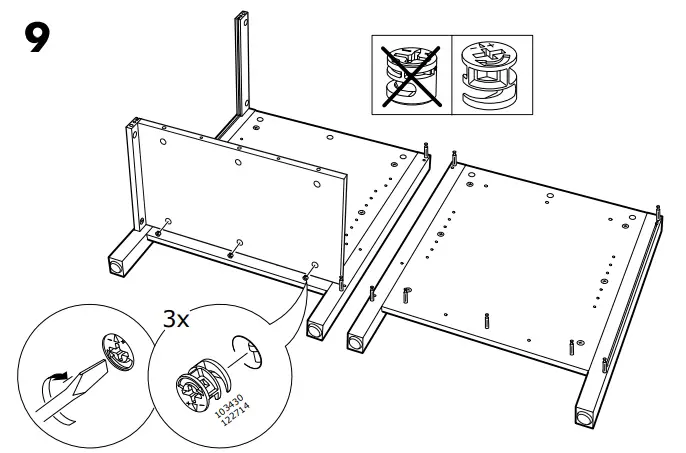 9

3x

103430
122714