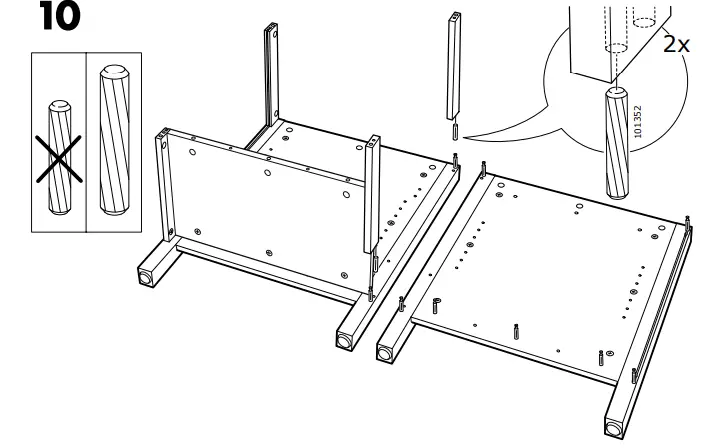 10

2x

101352