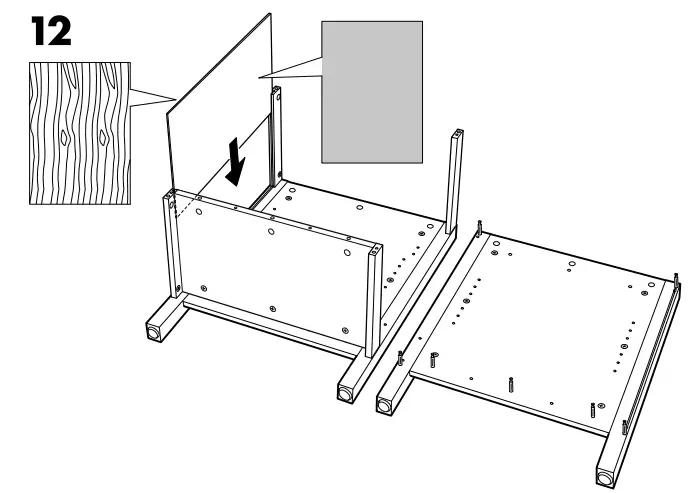 12