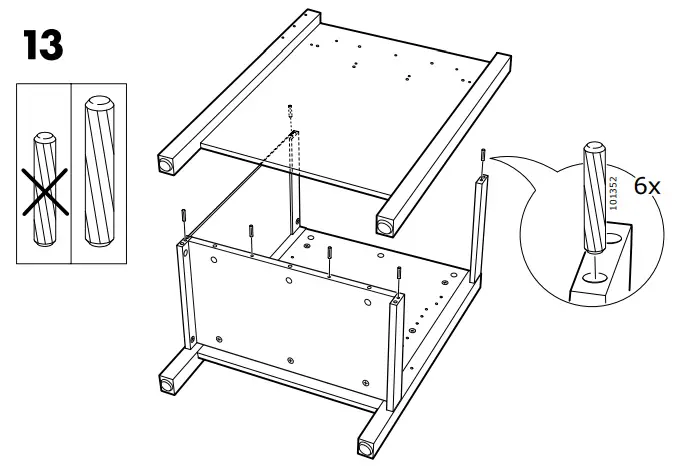 13

101352

6x