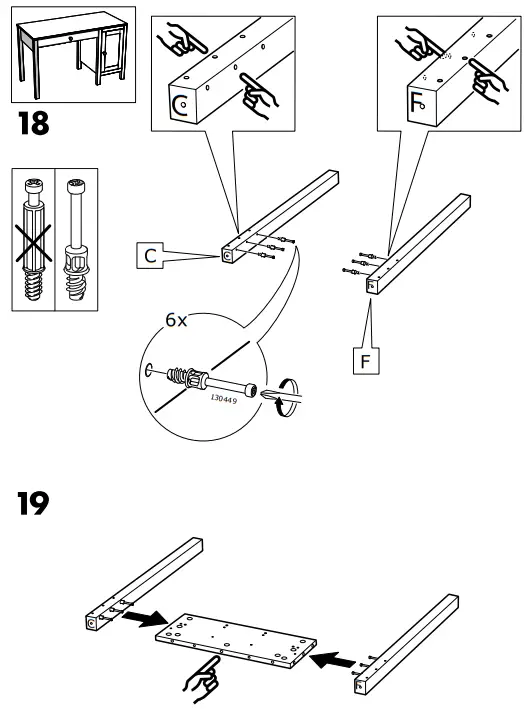 18

C

F

C

F

6x

130449

19