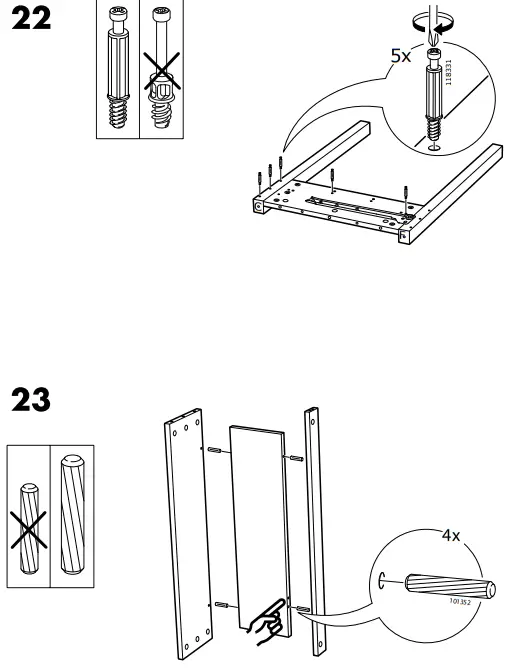 22

5x

118331

23

4x

101352