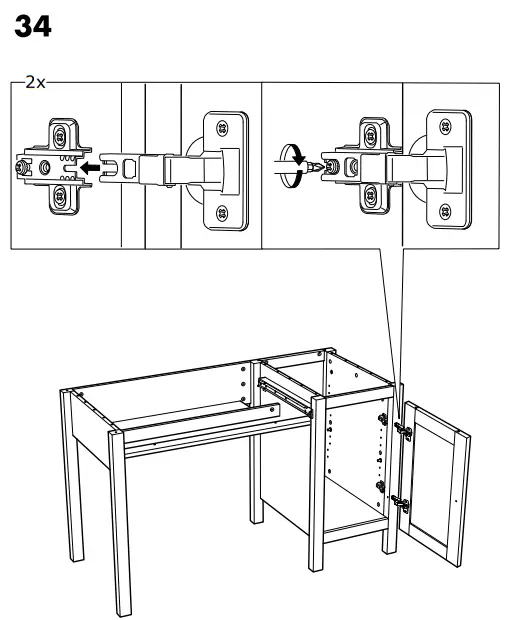 34

2x