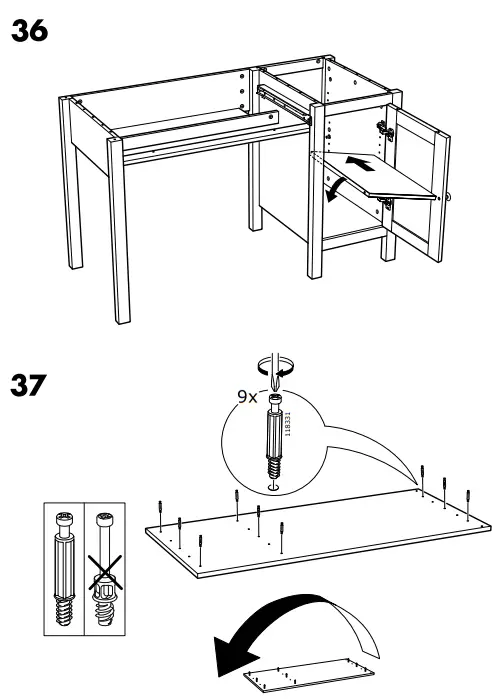 36

37

9x

118331