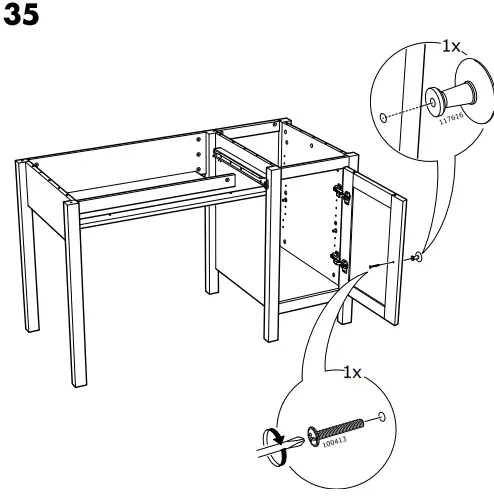 35

1x

117616

1x

100413