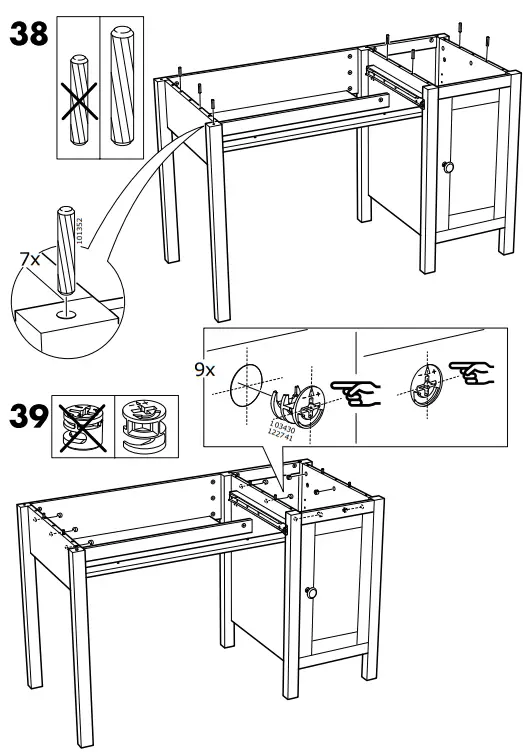 38

101352

7x

9x

103430
122741

39