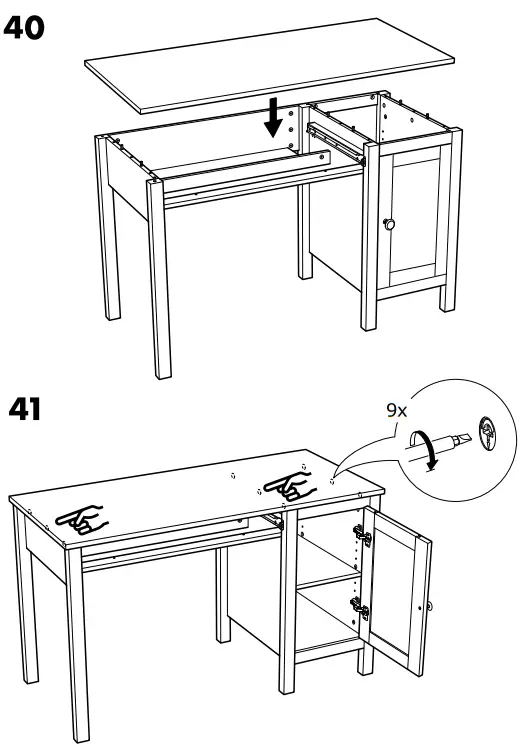 40

41

9x