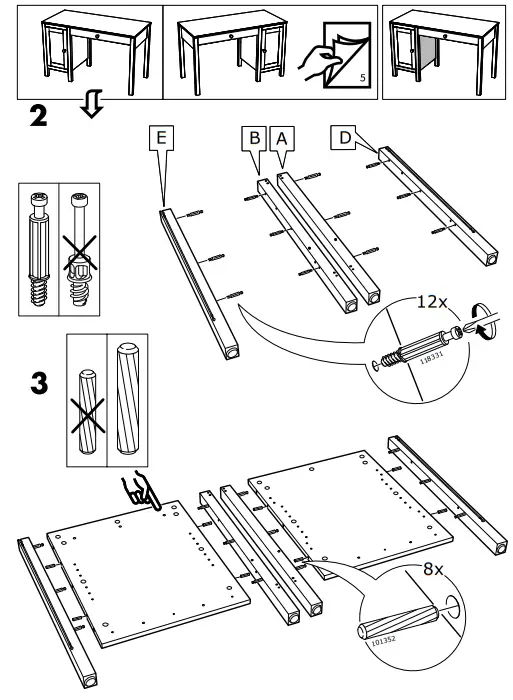 5

2

E

B

A

D

12x

118331

3

8x

101352