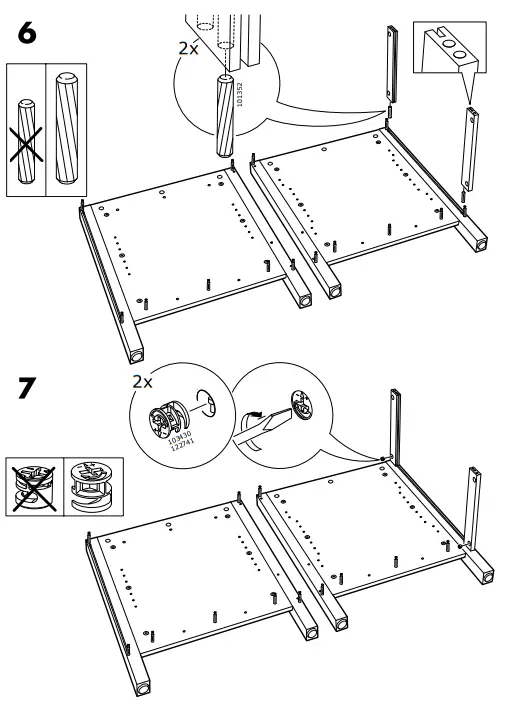 6

2x

101352

7

2x

103430
122741