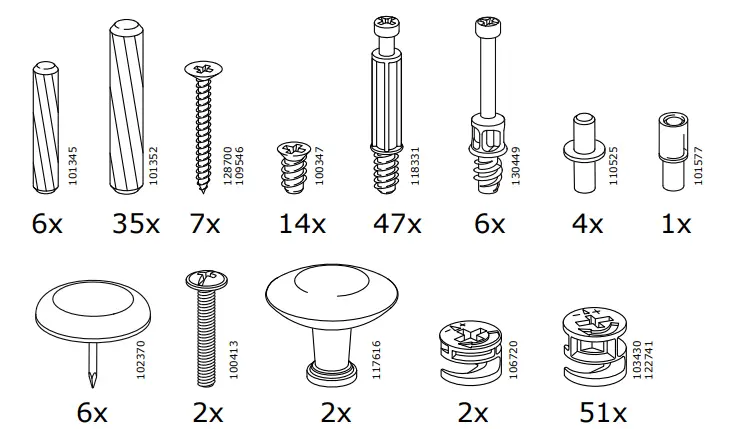 101345
6x

101352
35x

128700
109546
7x

100347
14x

118331
47x

130449
6x

110525
4x

101577
1x

102370
6x

100413
2x

117616
2x

106720
2x

103430
122741
51x