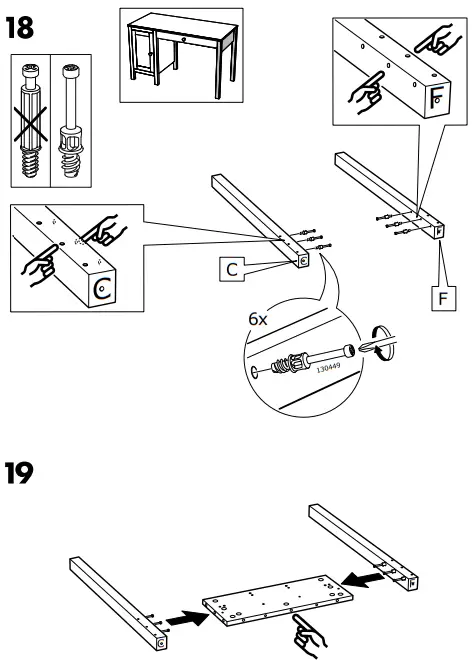 18

F

C

C

F

6x

130449

19