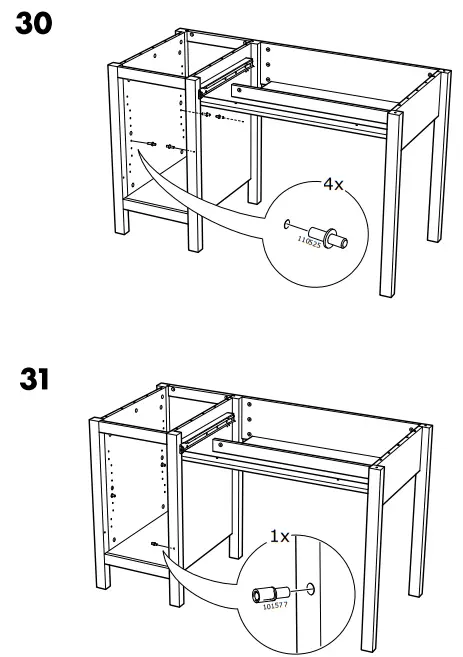 30

4x

110525

31

1x

101577