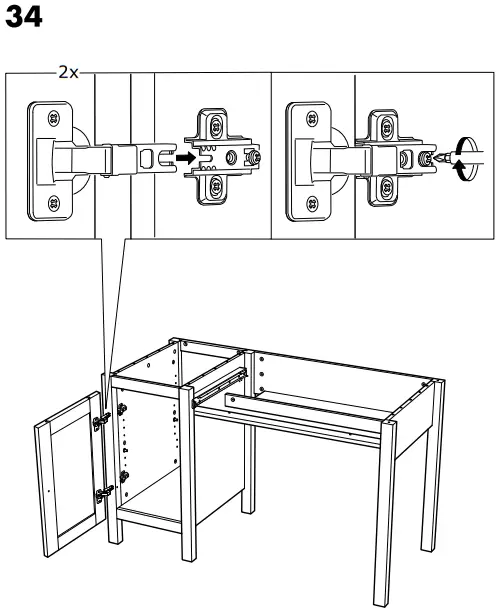 34

2x