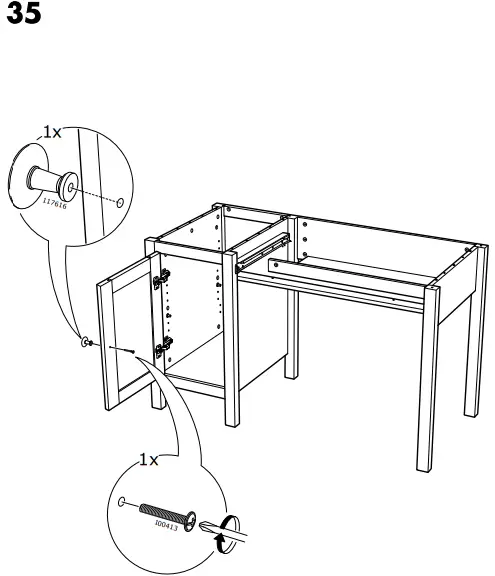 35

1x

117616

1x

100413