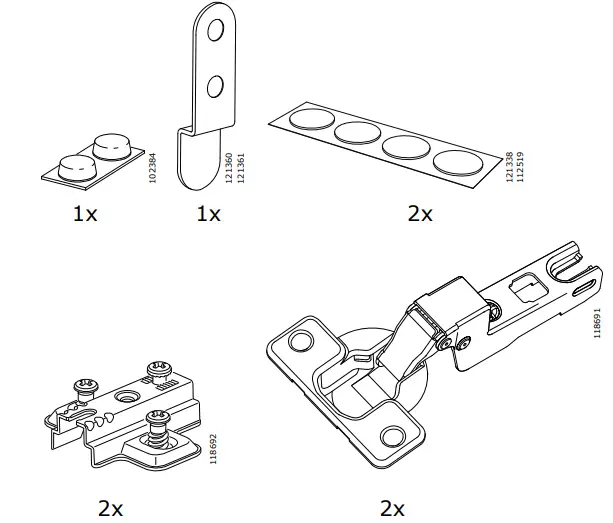 102384
1x

121360
121361
1x

121338
112519
2x

118692
2x

118691
2x