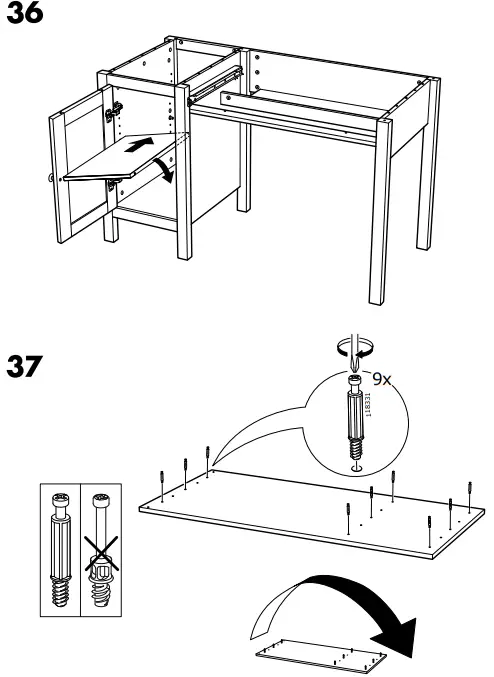 36

37

9x

118331