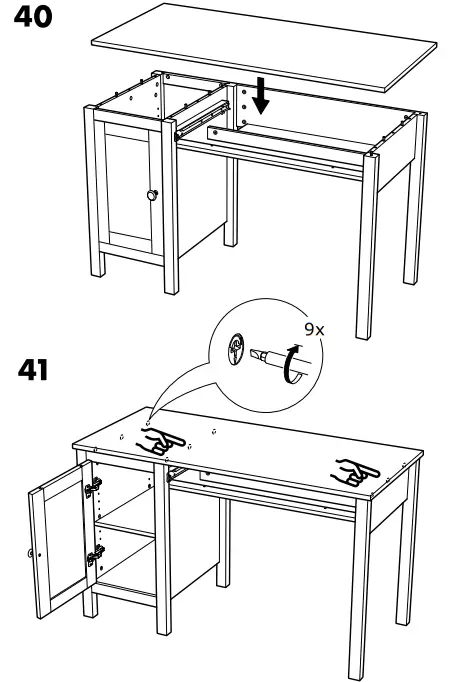 40

41

9x