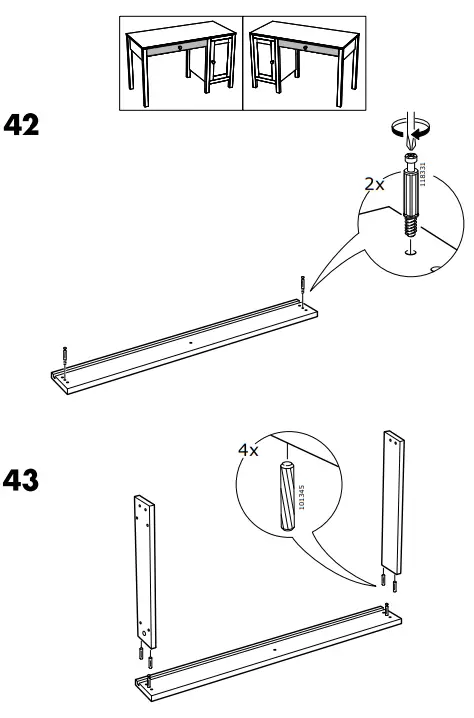 42

2x

118331

43

4x

101345