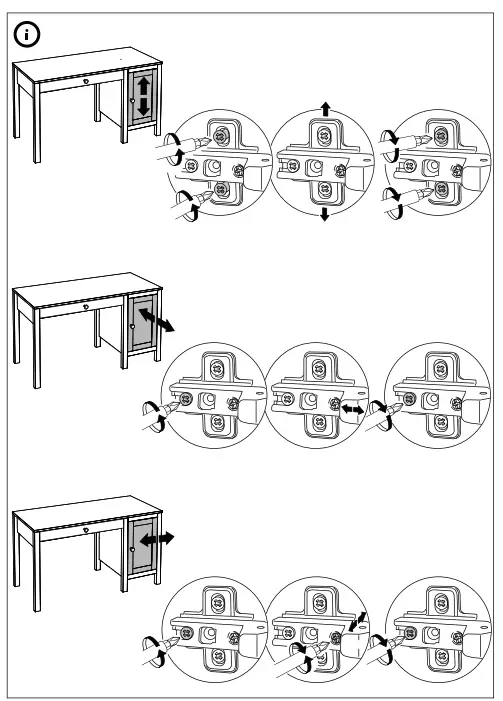 i