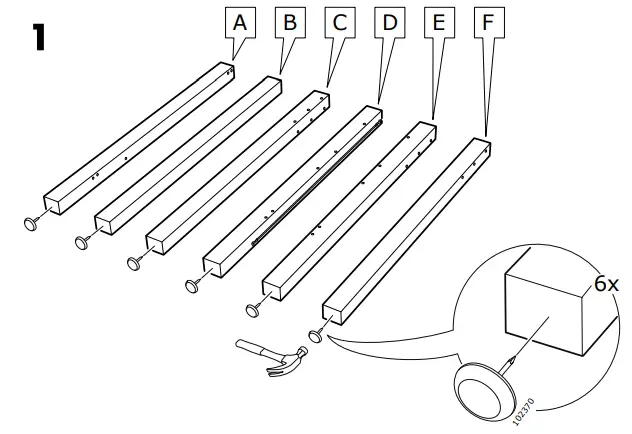 1

A B C D E F

6x

102370