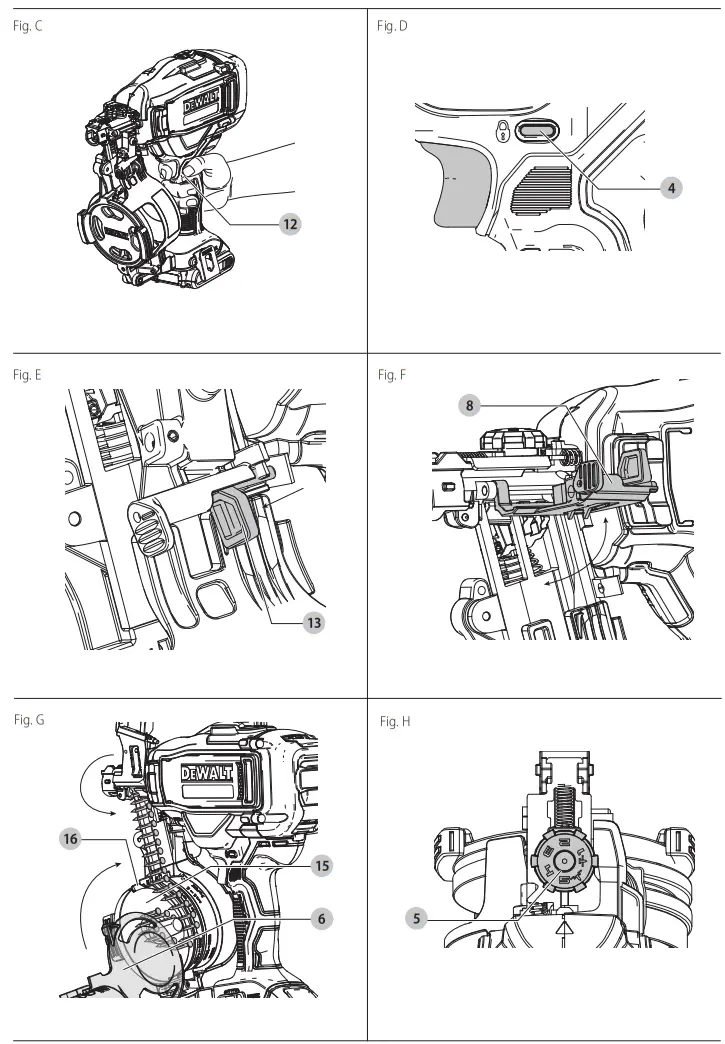 Fig. C

DEWALT

12

Fig. D

4

Fig. E

13

Fig. F

8

Fig. G

DEWALT

16

15

6

Fig. H

5