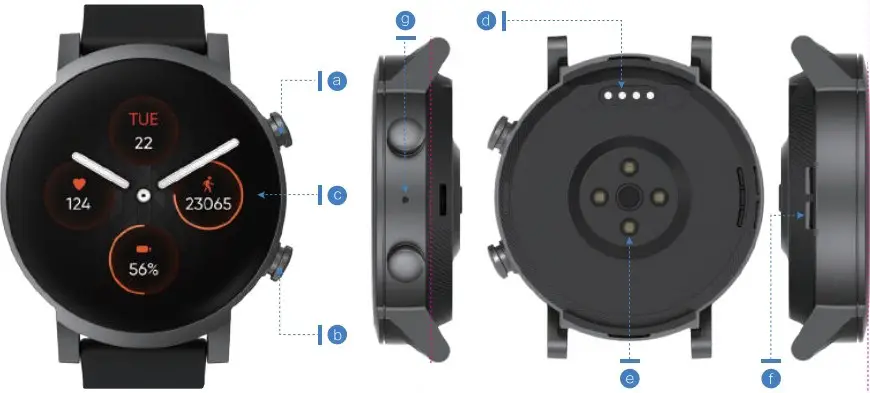 TUE
22
124
23065
56%
a
c
b
g
d
e
f