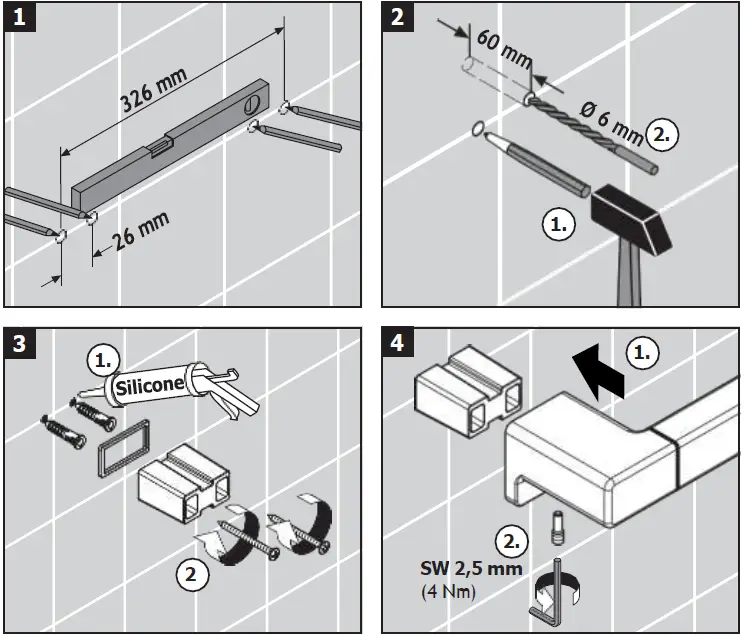 1

326 mm

26 mm

2

60 mm

Ø 6 mm

2.

1.

3

1.

Silicone

2

4

1.

2.

SW 2,5 mm
(4 Nm)