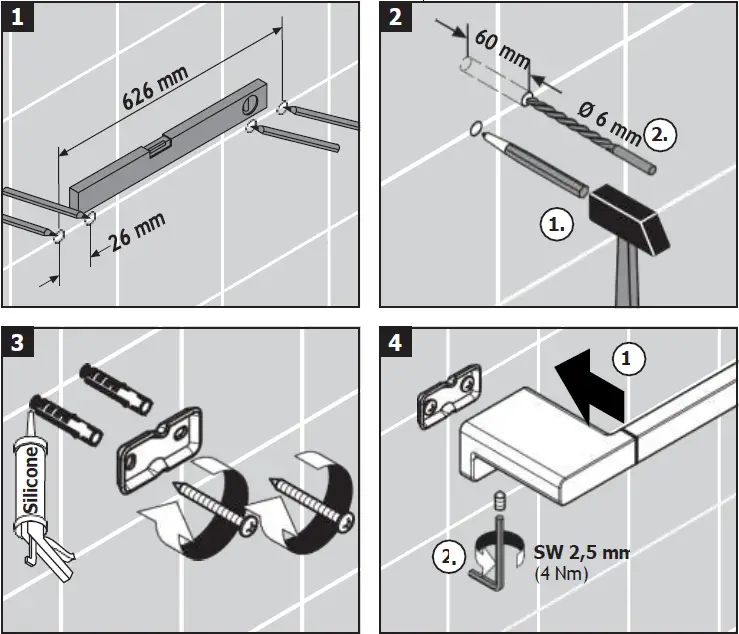 1

626 mm

26 mm

2

60 mm

Ø 6 mm

2.

1.

3

Silicone

4

1

2.

SW 2,5 mm
(4 Nm)