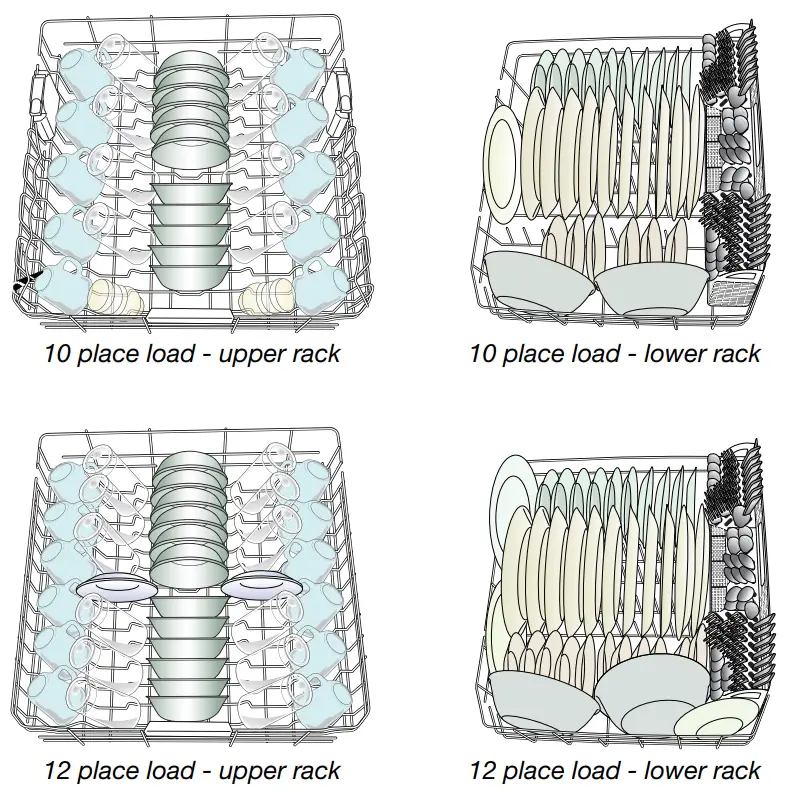 10 place load - upper rack

10 place load - lower rack

12 place load - upper rack

12 place load - lower rack