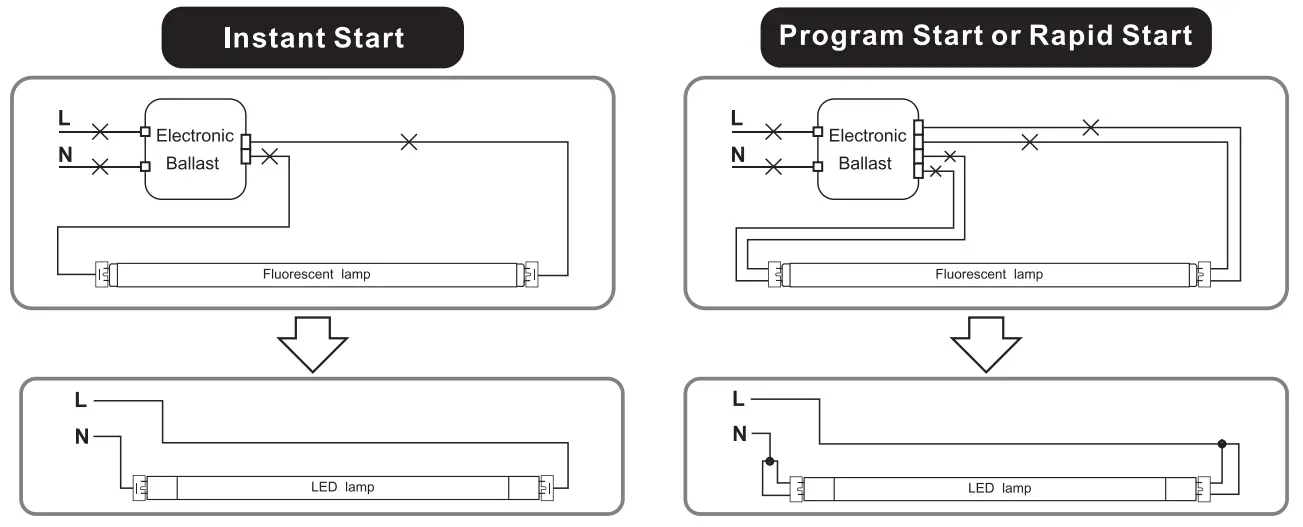 Instant Start

L
N
Electronic Ballast
Fluorescent lamp

L
N
LED lamp

Program Start or Rapid Start

L
N
Electronic Ballast
Fluorescent lamp

L
N
LED lamp