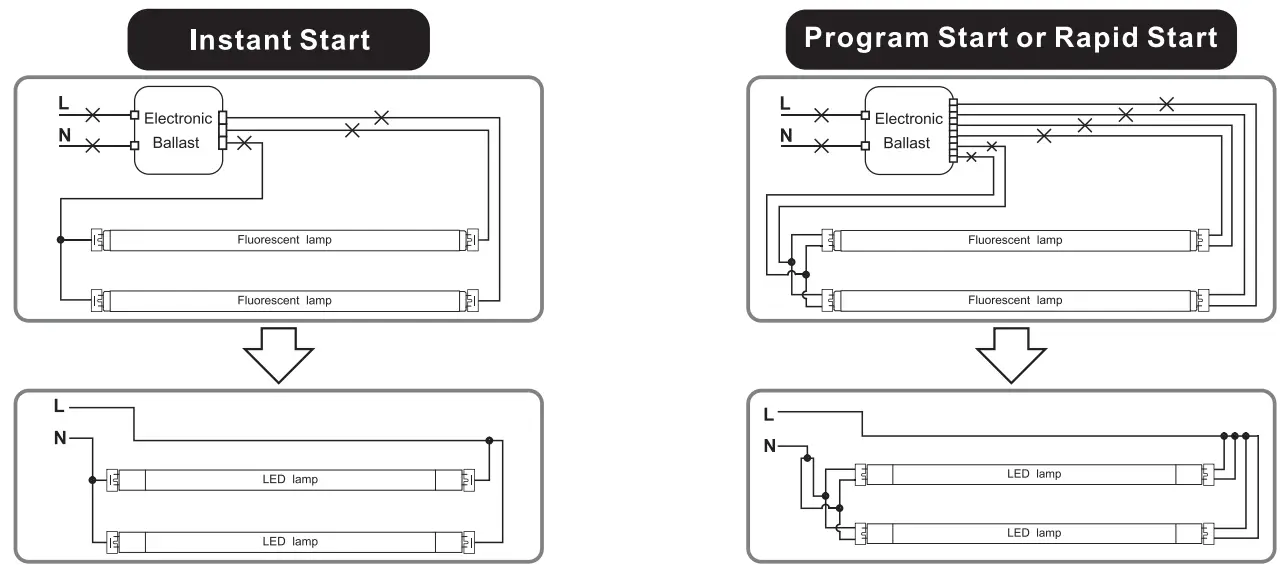 Instant Start

L
N
Electronic Ballast
Fluorescent lamp
Fluorescent lamp

L
N
LED lamp
LED lamp

Program Start or Rapid Start

L
N
Electronic Ballast
Fluorescent lamp
Fluorescent lamp

L
N
LED lamp
LED lamp