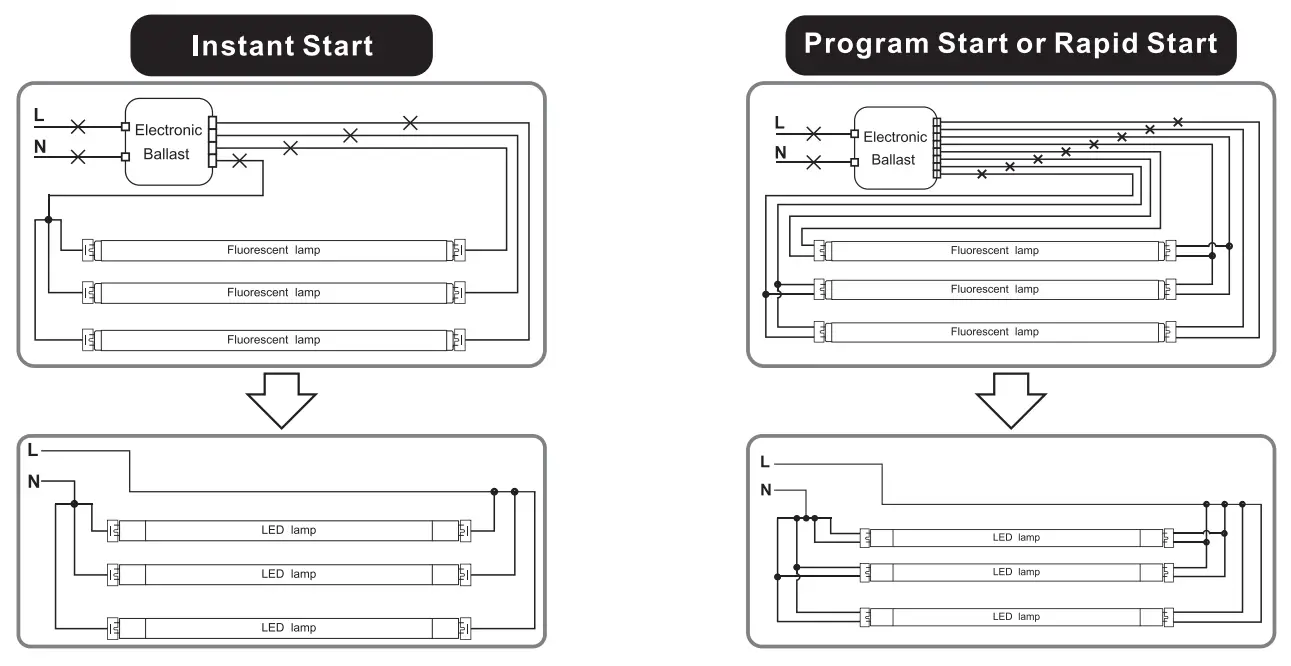 Instant Start

L
N
Electronic Ballast

Fluorescent lamp
Fluorescent lamp
Fluorescent lamp

L
N
LED lamp
LED lamp
LED lamp

Program Start or Rapid Start

L
N
Electronic Ballast

Fluorescent lamp
Fluorescent lamp
Fluorescent lamp

L
N
LED lamp
LED lamp
LED lamp