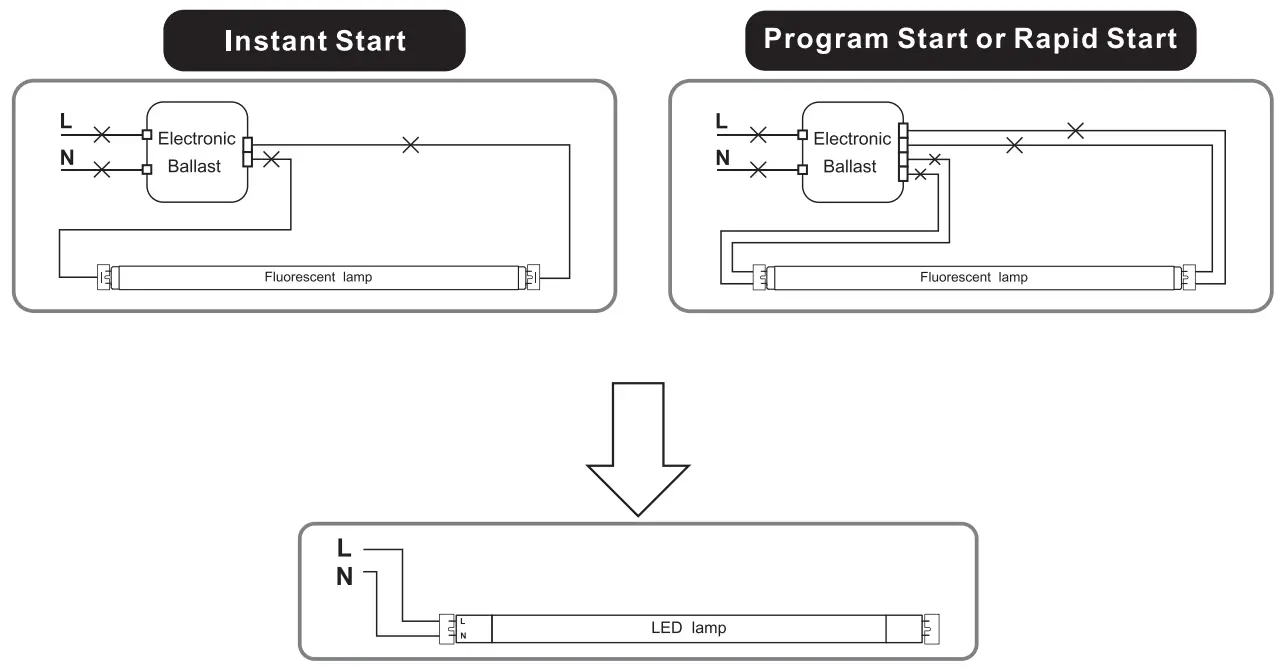 Instant Start

L
N
Electronic Ballast
Fluorescent lamp

Program Start or Rapid Start

L
N
Electronic Ballast
Fluorescent lamp

L
N
L
N
LED lamp