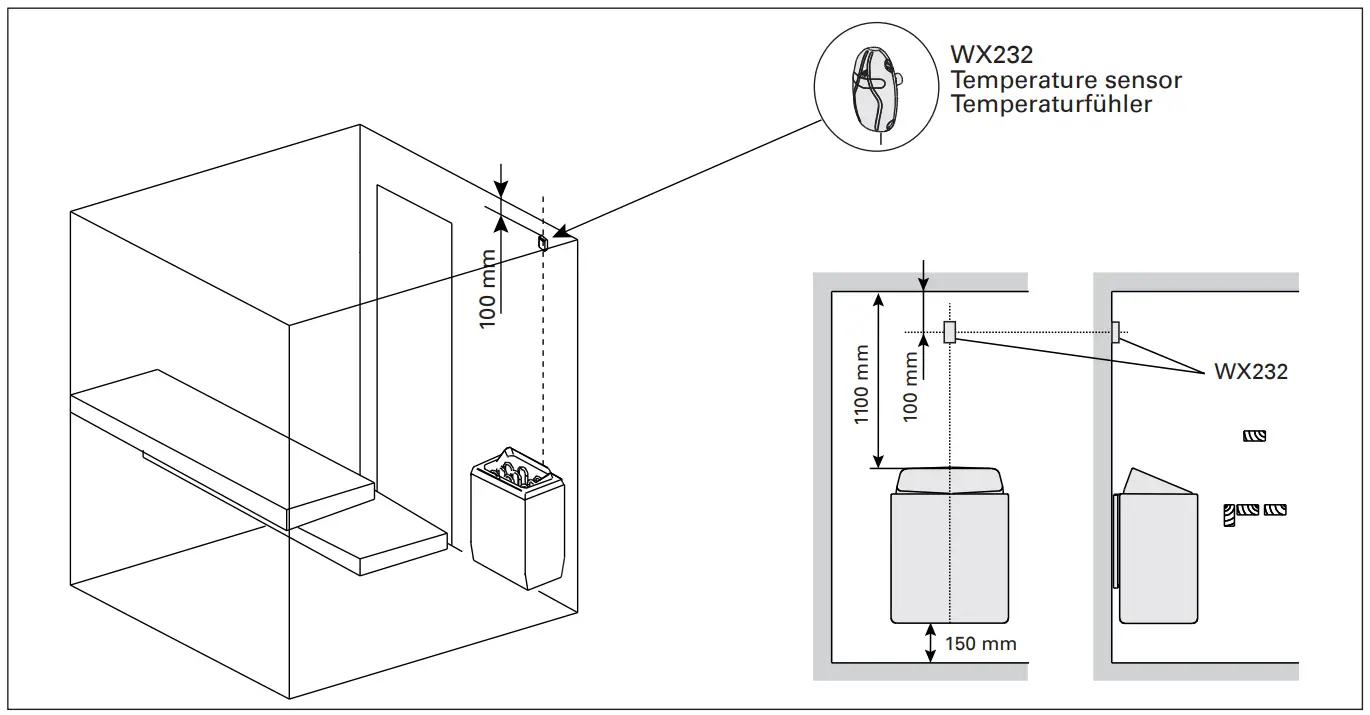 WX232
Temperature sensor
Temperaturfühler

100 mm

1100 mm

100 mm

WX232

150 mm