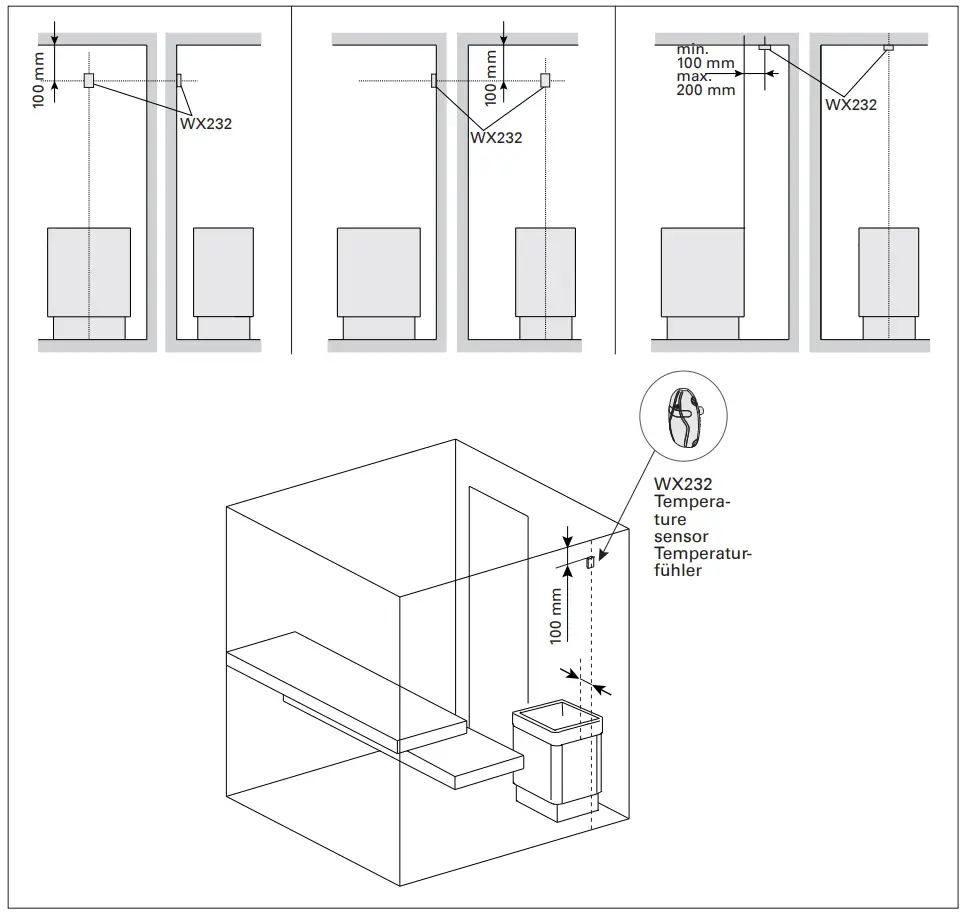 100 mm

WX232

100 mm

WX232

min. 100 mm max. 200 mm

WX232

WX232 Temperature sensor Temperaturfühler

100 mm