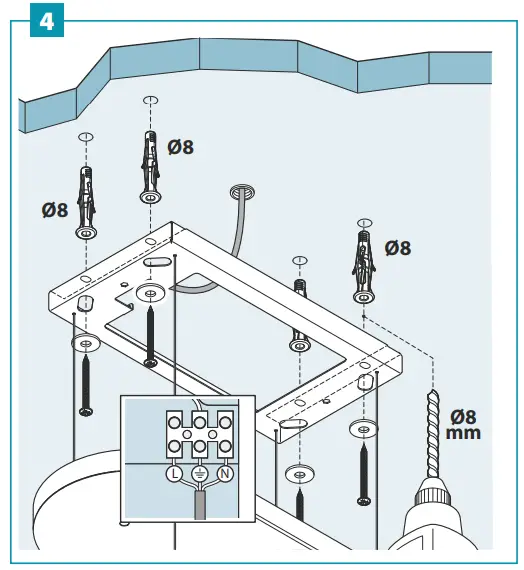 4

Ø8

Ø8

Ø8

Ø8 mm

L

N