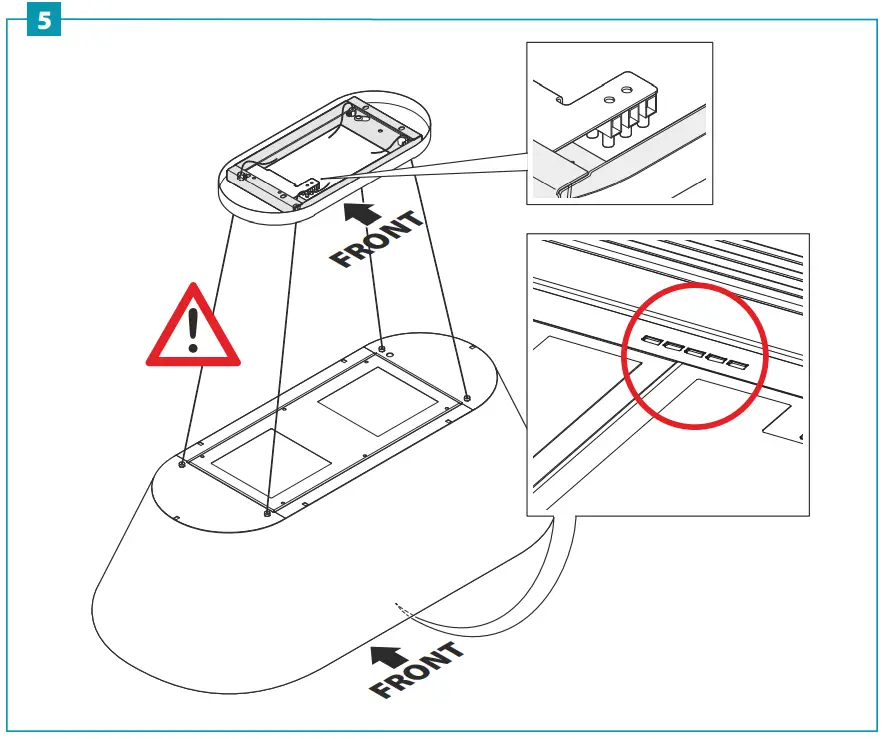 5

FRONT

FRONT