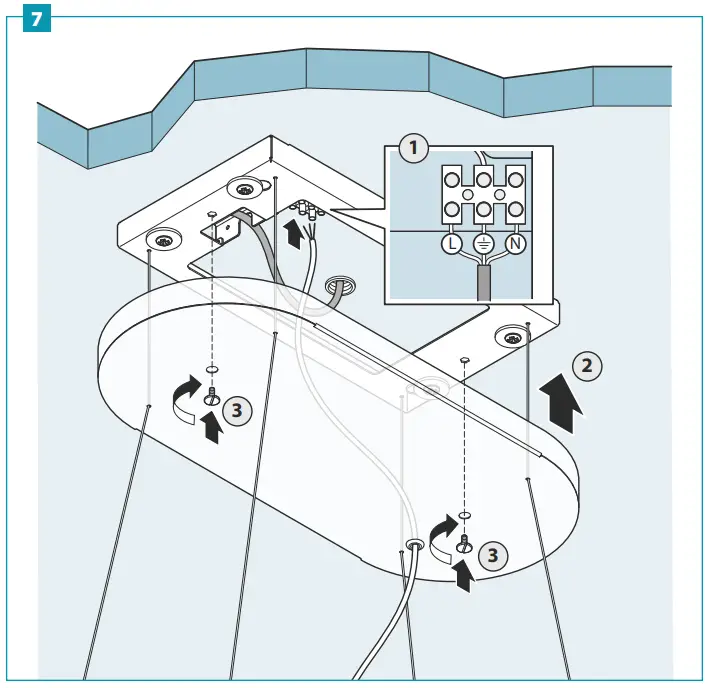 7

1

L

N

2

3

3