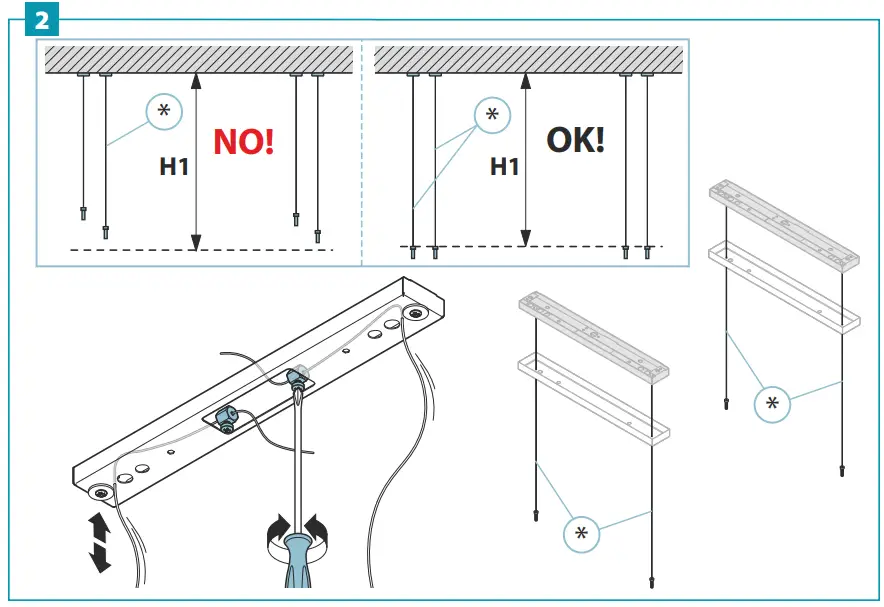 2

*
H1
NO!

*
H1
OK!

*

*